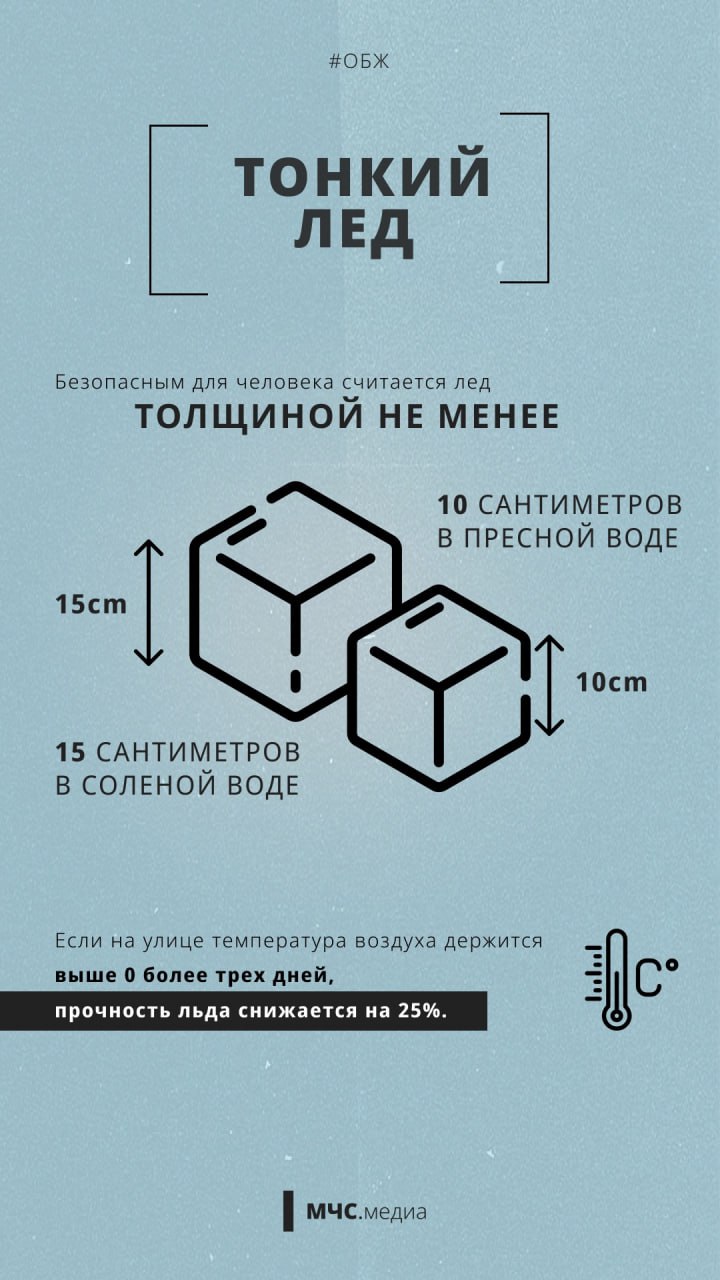 #ОБЖ

ТОНКИЙ ЛЕД

Безопасным для человека считается лед
ТОЛЩИНОЙ НЕ МЕНЕЕ

10 САНТИМЕТРОВ В ПРЕСНОЙ ВОДЕ

15cm

10cm

15 САНТИМЕТРОВ В СОЛЕНОЙ ВОДЕ

Если на улице температура воздуха держится
выше 0 более трех дней,
прочность льда снижается на 25%.

C°

МЧС.медиа